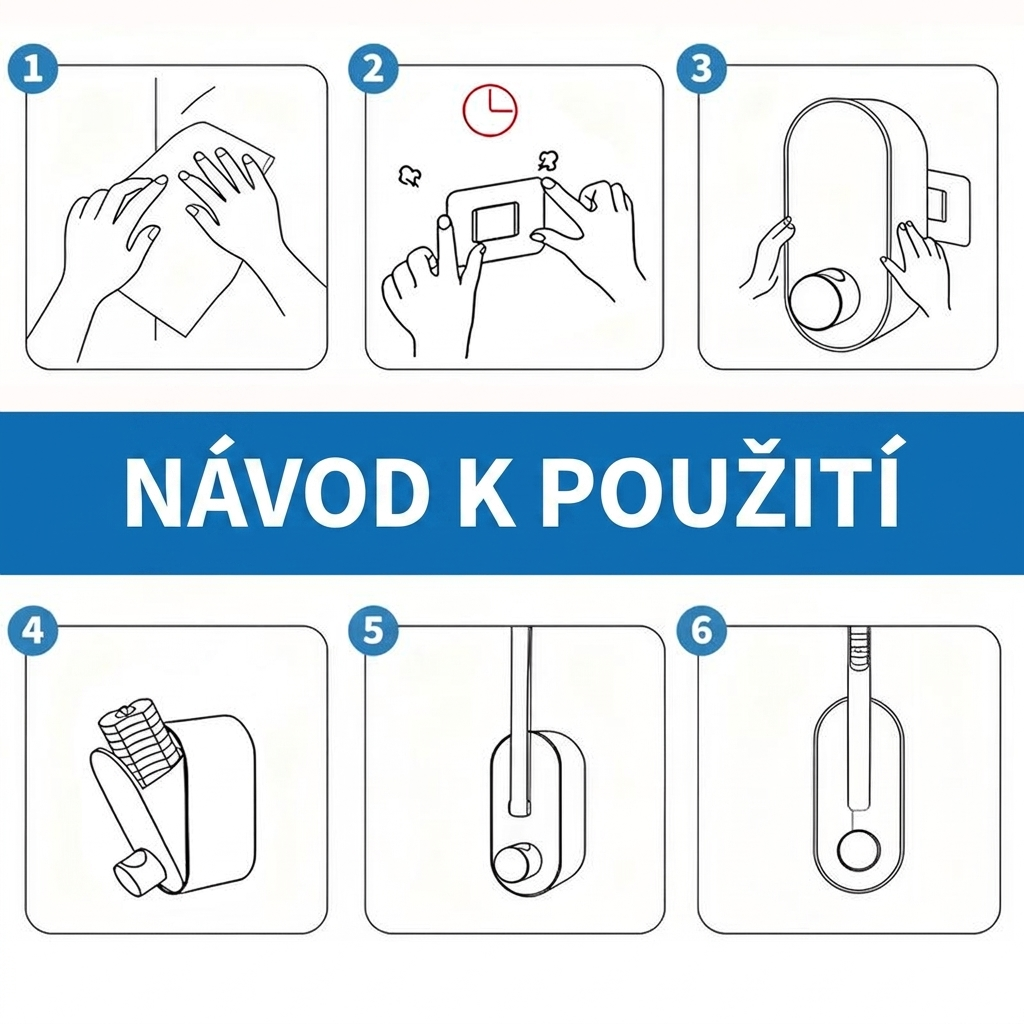 1

2

3

NÁVOD K POUŽITÍ

4

5

6